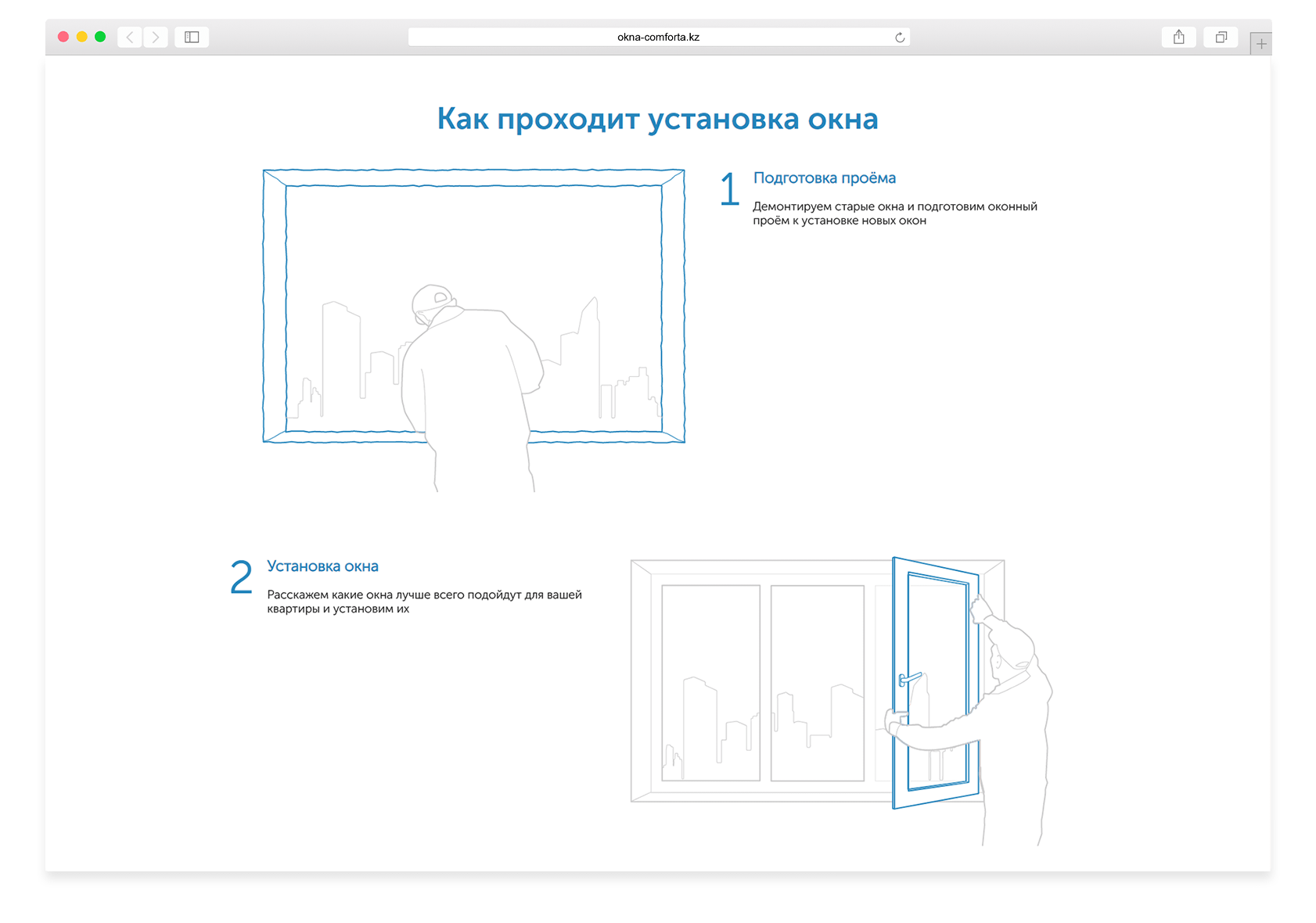 okna-comforta.kz

Как проходит установка окна

1 Подготовка проёма

Демонтируем старые окна и подготовим оконный проём к установке новых окон

2 Установка окна

Расскажем какие окна лучше всего подойдут для вашей квартиры и установим их